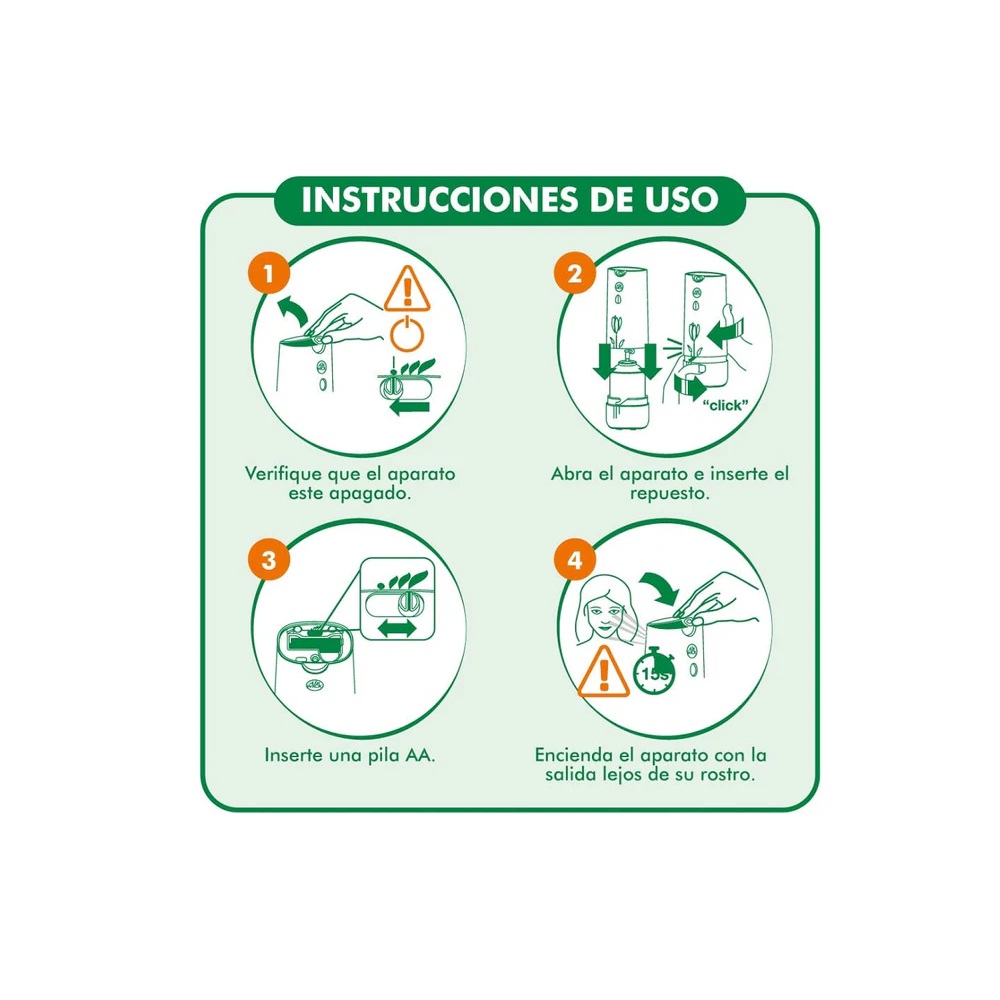 INSTRUCCIONES DE USO

1

Verifique que el aparato este apagado.

2

"click"

Abra el aparato e inserte el repuesto.

3

Inserte una pila AA.

4

15s

Encienda el aparato con la salida lejos de su rostro.